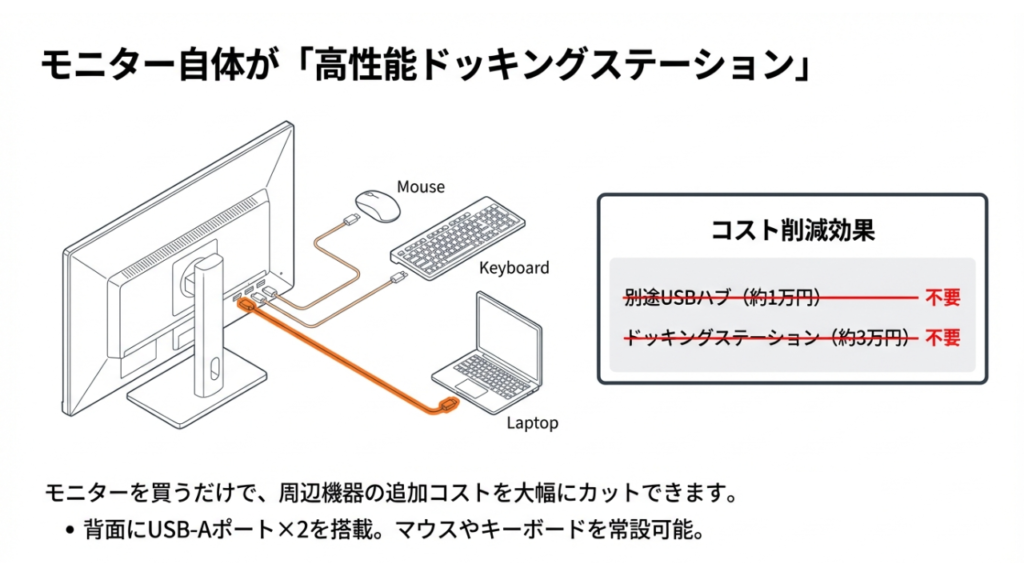 モニター自体が「高性能ドッキングステーション」

Mouse

Keyboard

Laptop

コスト削減効果

別途USBハブ（約1万円） 不要

ドッキングステーション（約3万円） 不要

モニターを買うだけで、周辺機器の追加コストを大幅にカットできます。

• 背面にUSB-Aポート×2を搭載。マウスやキーボードを常設可能。